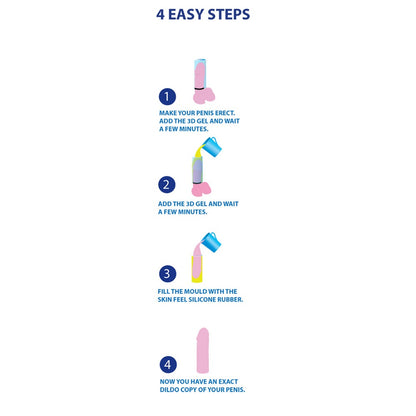 4 EASY STEPS

1

MAKE YOUR PENIS ERECT. ADD THE 3D GEL AND WAIT A FEW MINUTES.

2

ADD THE 3D GEL AND WAIT A FEW MINUTES.

3

FILL THE MOULD WITH THE SKIN FEEL SILICONE RUBBER.

4

NOW YOU HAVE AN EXACT DILDO COPY OF YOUR PENIS.